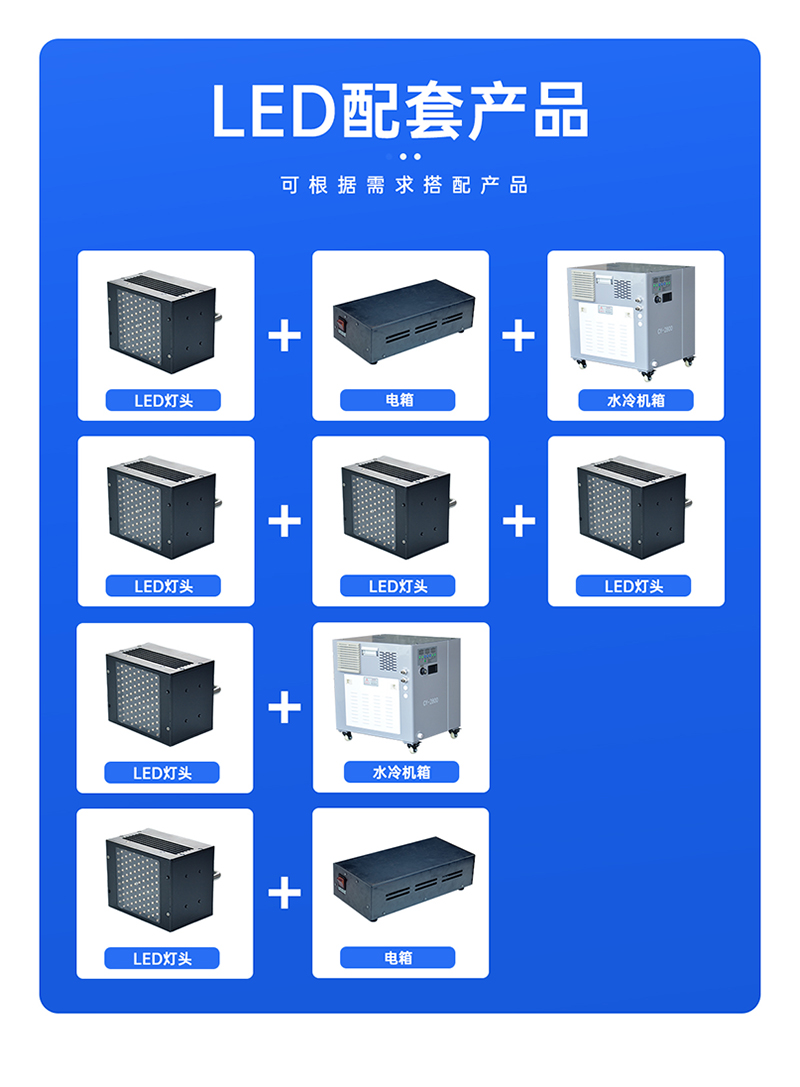 LED配套产品

可根据需求搭配产品

LED灯头 + 电箱 + 水冷机箱

LED灯头 + LED灯头 + LED灯头

LED灯头 + 水冷机箱

LED灯头 + 电箱